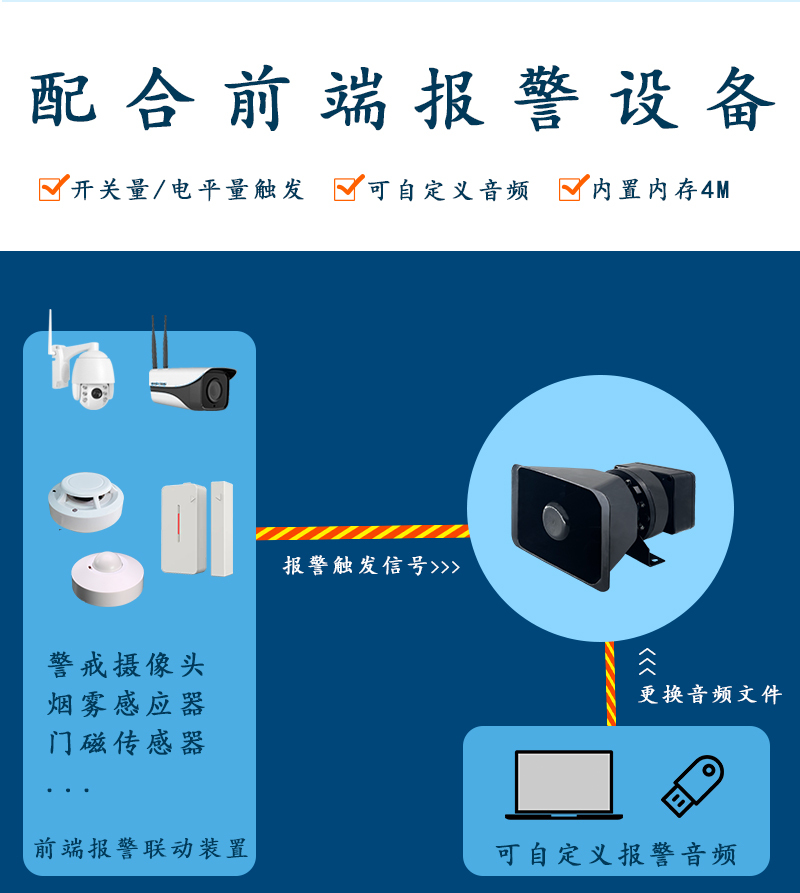 配合前端报警设备

开关量/电平量触发　可自定义音频　内置内存4M

警戒摄像头
烟雾感应器
门磁传感器
...

前端报警联动装置

报警触发信号>>>

更换音频文件

可自定义报警音频