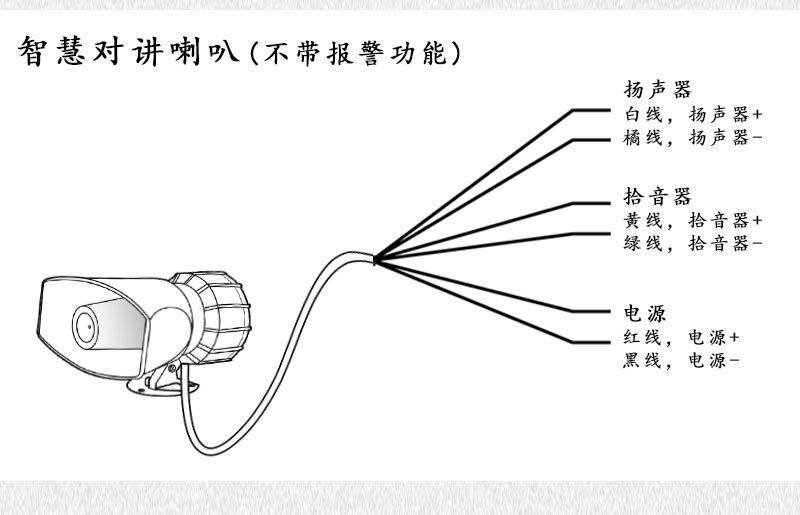 智慧对讲喇叭(不带报警功能)

扬声器
白线，扬声器+
橘线，扬声器-

拾音器
黄线，拾音器+
绿线，拾音器-

电源
红线，电源+
黑线，电源-