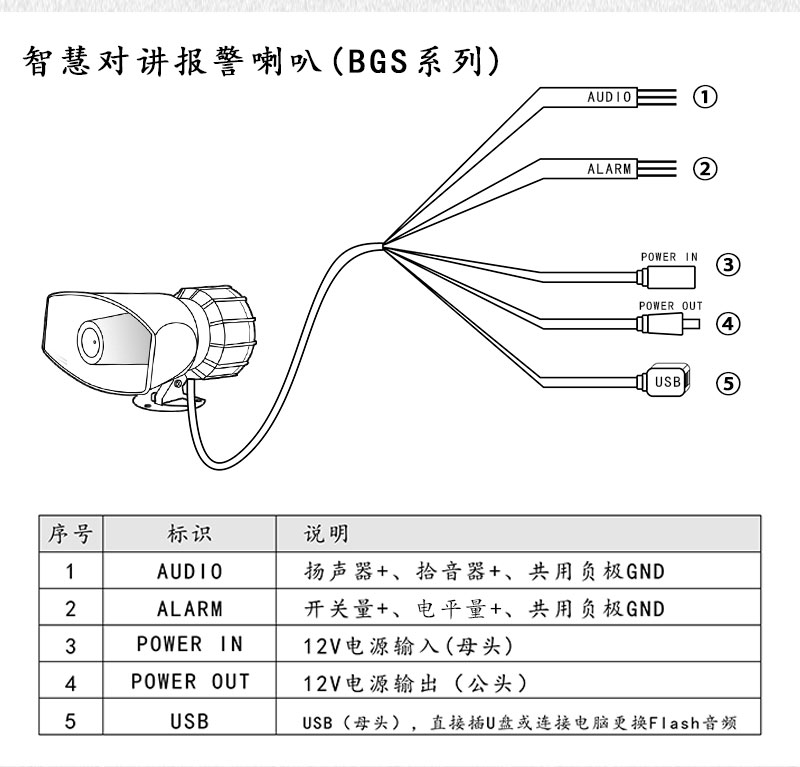 智慧对讲报警喇叭(BGS系列)

AUDIO ①

ALARM ②

POWER IN ③

POWER OUT ④

USB ⑤

| 序号 | 标识 | 说明 |
|---|---|---|
| 1 | AUDIO | 扬声器+、拾音器+、共用负极GND |
| 2 | ALARM | 开关量+、电平量+、共用负极GND |
| 3 | POWER IN | 12V电源输入(母头) |
| 4 | POWER OUT | 12V电源输出（公头） |
| 5 | USB | USB（母头），直接插U盘或连接电脑更换Flash音频 |