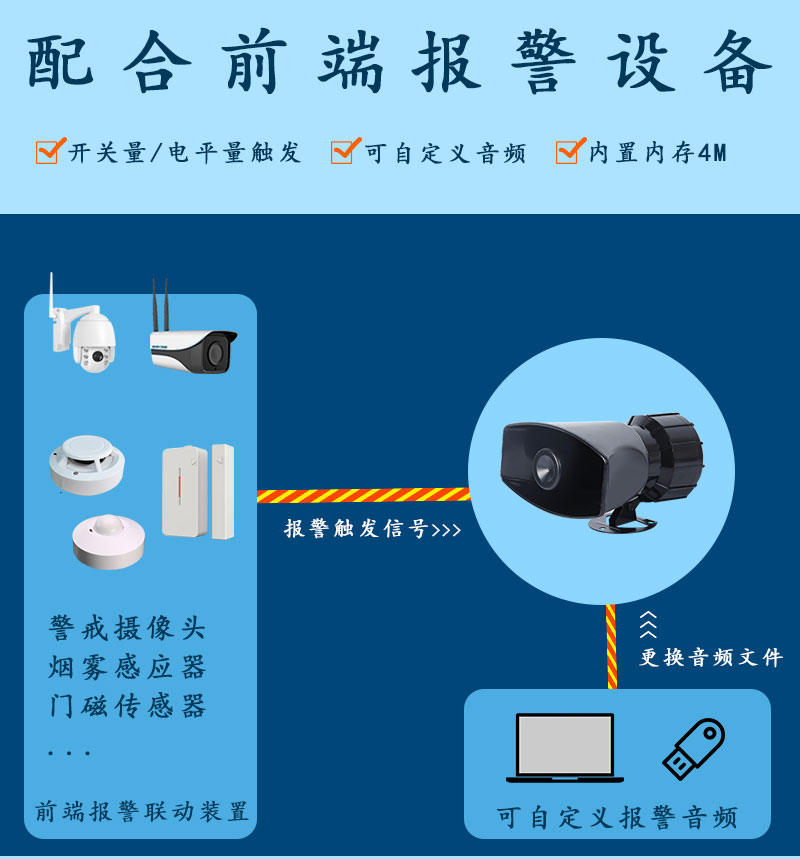 配合前端报警设备

开关量/电平量触发 可自定义音频 内置内存4M

报警触发信号>>>

警戒摄像头
烟雾感应器
门磁传感器
...

前端报警联动装置

更换音频文件

可自定义报警音频