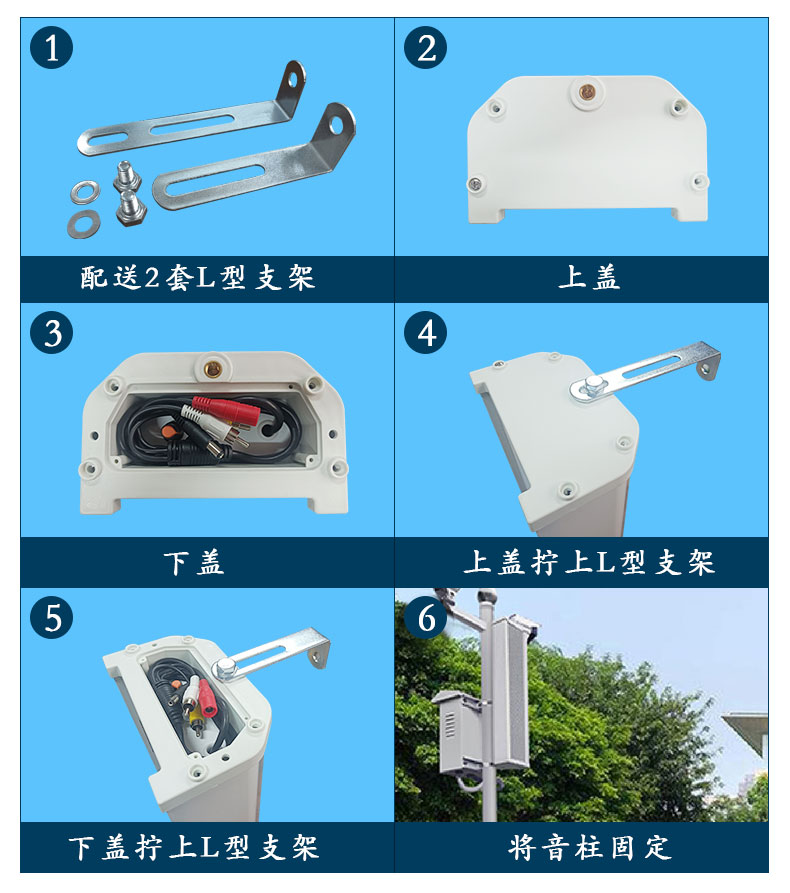 1

配送2套L型支架

2

上盖

3

下盖

4

上盖拧上L型支架

5

下盖拧上L型支架

6

将音柱固定